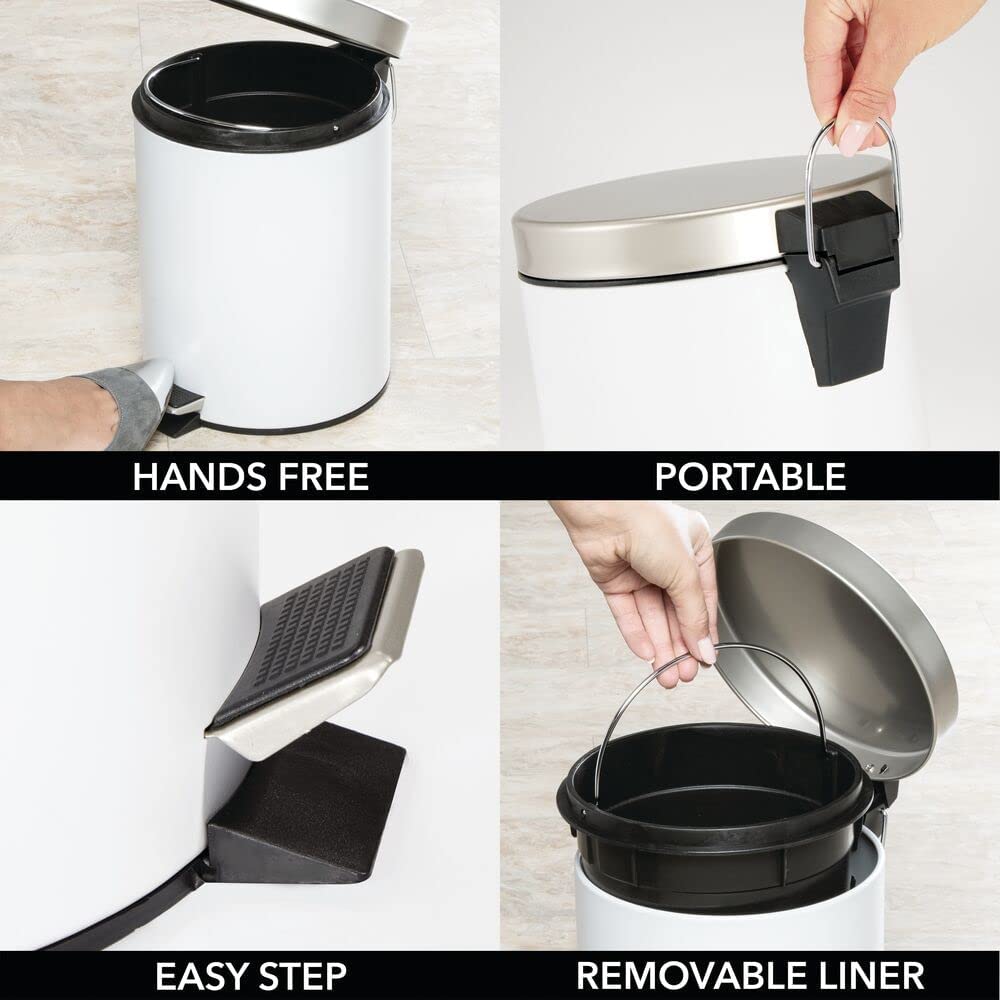 HANDS FREE

PORTABLE

EASY STEP

REMOVABLE LINER